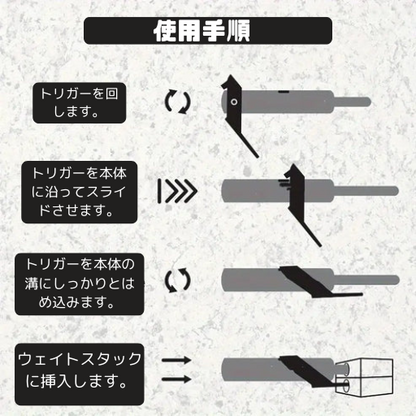 使用手順

トリガーを回します。

トリガーを本体に沿ってスライドさせます。

トリガーを本体の溝にしっかりとはめ込みます。

ウェイトスタックに挿入します。