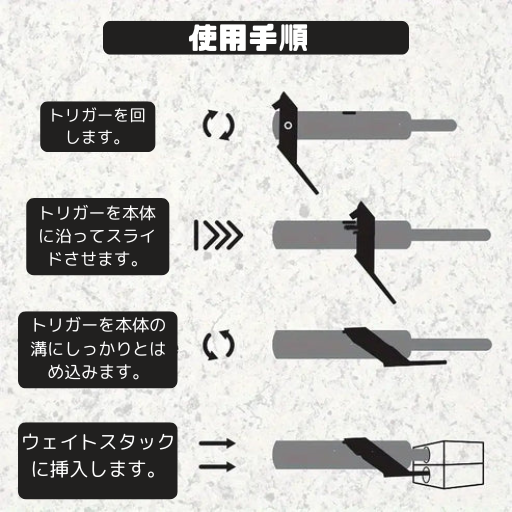 使用手順

トリガーを回します。

トリガーを本体に沿ってスライドさせます。

トリガーを本体の溝にしっかりとはめ込みます。

ウェイトスタックに挿入します。